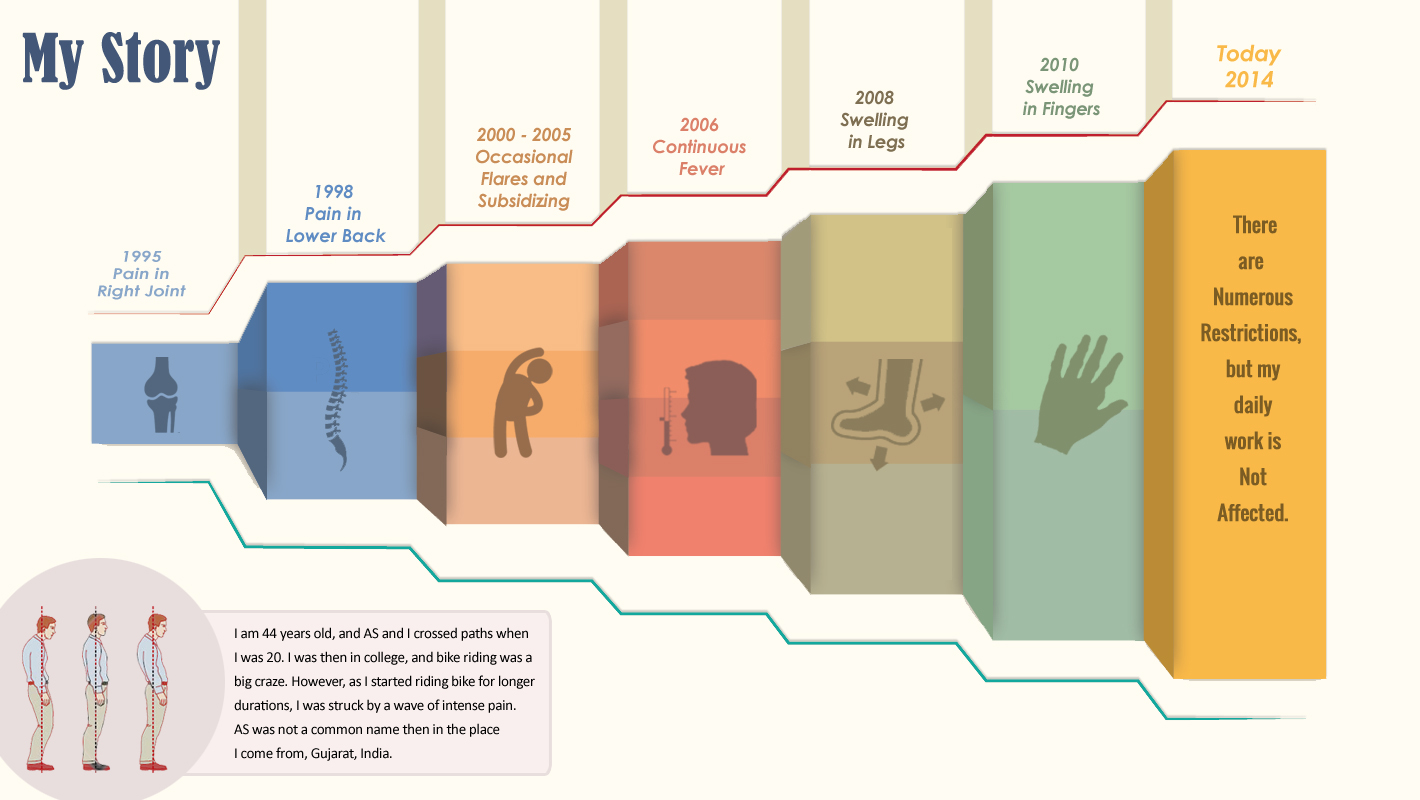 My Story

1995
Pain in
Right Joint

1998
Pain in
Lower Back

2000 - 2005
Occasional
Flares and
Subsidizing

2006
Continuous
Fever

2008
Swelling
in Legs

2010
Swelling
in Fingers

Today
2014

There are Numerous Restrictions, but my daily work is Not Affected.

I am 44 years old, and AS and I crossed paths when I was 20. I was then in college, and bike riding was a big craze. However, as I started riding bike for longer durations, I was struck by a wave of intense pain. AS was not a common name then in the place I come from, Gujarat, India.