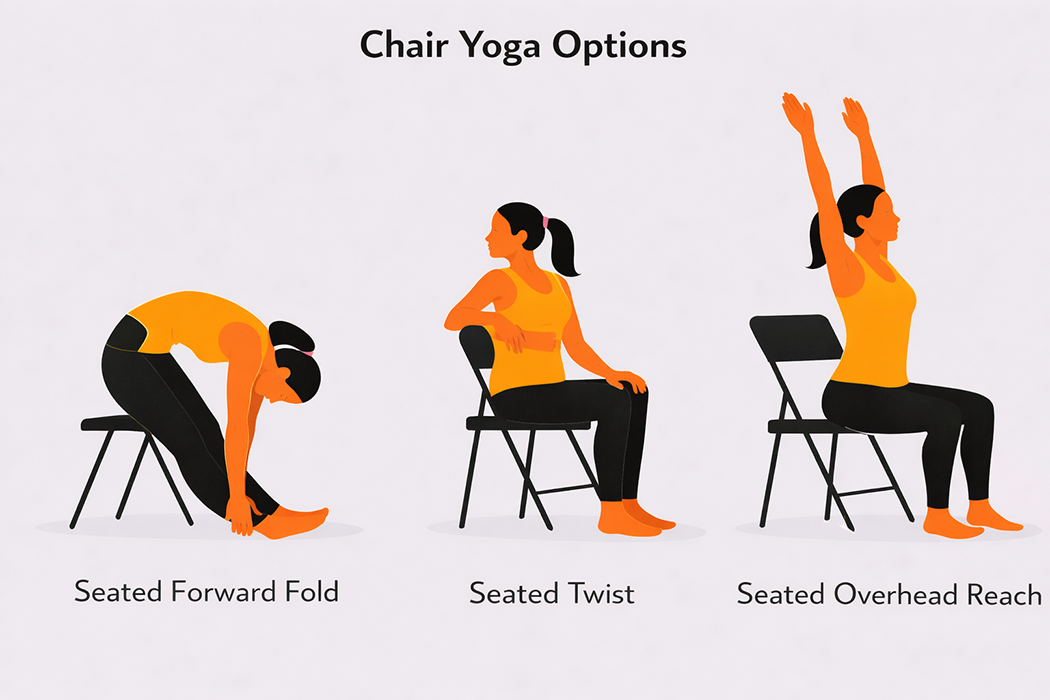 Chair Yoga Options

Seated Forward Fold

Seated Twist

Seated Overhead Reach